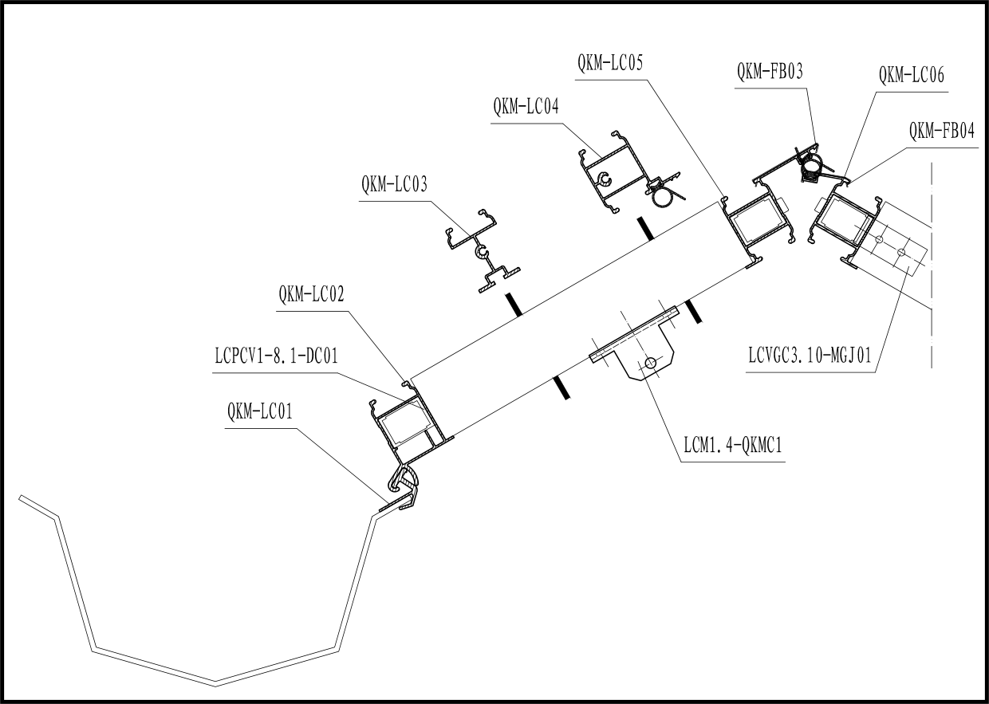 QKM-LC05

QKM-FB03

QKM-LC06

QKM-LC04

QKM-FB04

QKM-LC03

QKM-LC02

LCPCV1-8.1-DC01

LCVGC3.10-MGJ01

QKM-LC01

LCM1.4-QKMC1